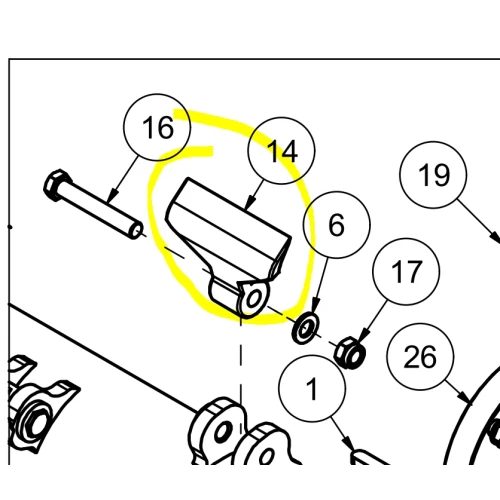 16
14
19
6
17
26
1